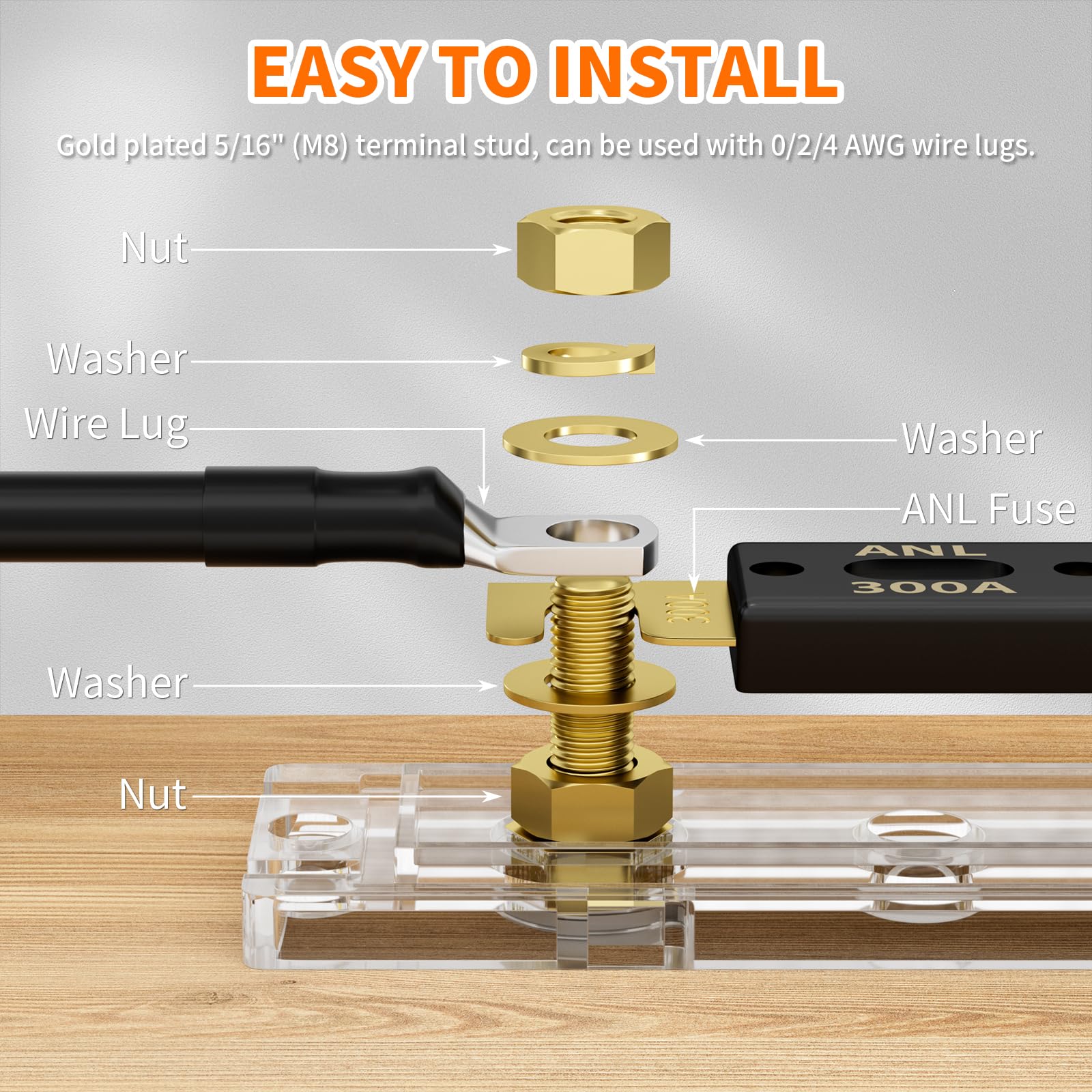 EASY TO INSTALL

Gold plated 5/16" (M8) terminal stud, can be used with 0/2/4 AWG wire lugs.

Nut

Washer

Wire Lug

Washer

ANL Fuse

ANL
300A

300A

Washer

Nut